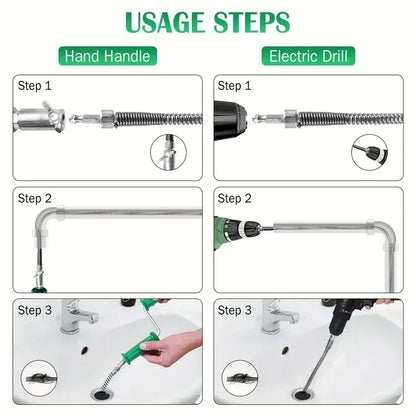 USAGE STEPS

Hand Handle

Step 1

Step 2

Step 3

Electric Drill

Step 1

Step 2

Step 3