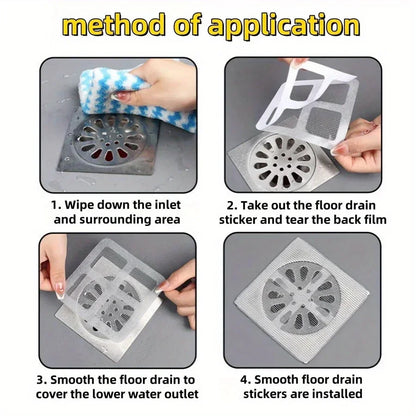 method of application

1. Wipe down the inlet and surrounding area

2. Take out the floor drain sticker and tear the back film

3. Smooth the floor drain to cover the lower water outlet

4. Smooth floor drain stickers are installed