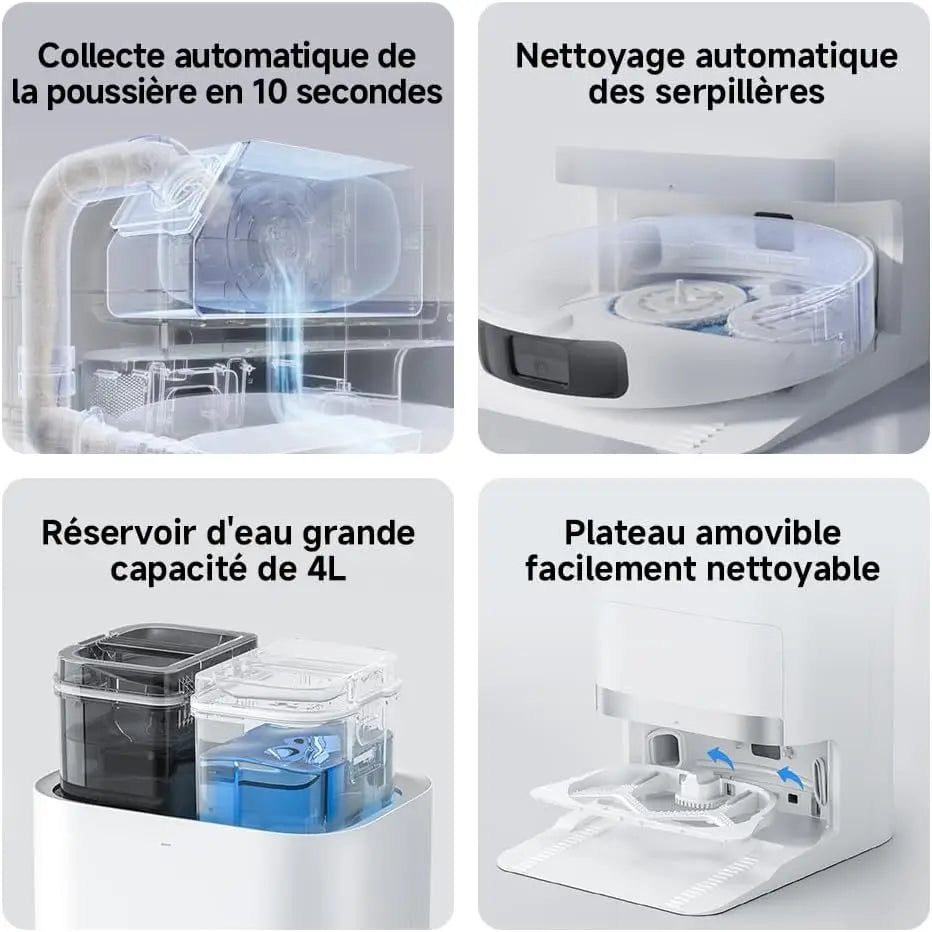 Collecte automatique de la poussière en 10 secondes

Nettoyage automatique des serpillères

Réservoir d'eau grande capacité de 4L

Plateau amovible facilement nettoyable