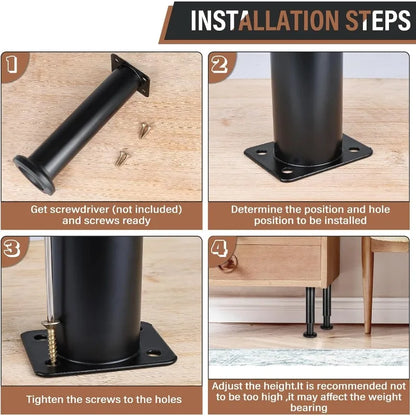 INSTALLATION STEPS

1

Get screwdriver (not included) and screws ready

2

Determine the position and hole position to be installed

3

Tighten the screws to the holes

4

Adjust the height.It is recommended not to be too high ,it may affect the weight bearing